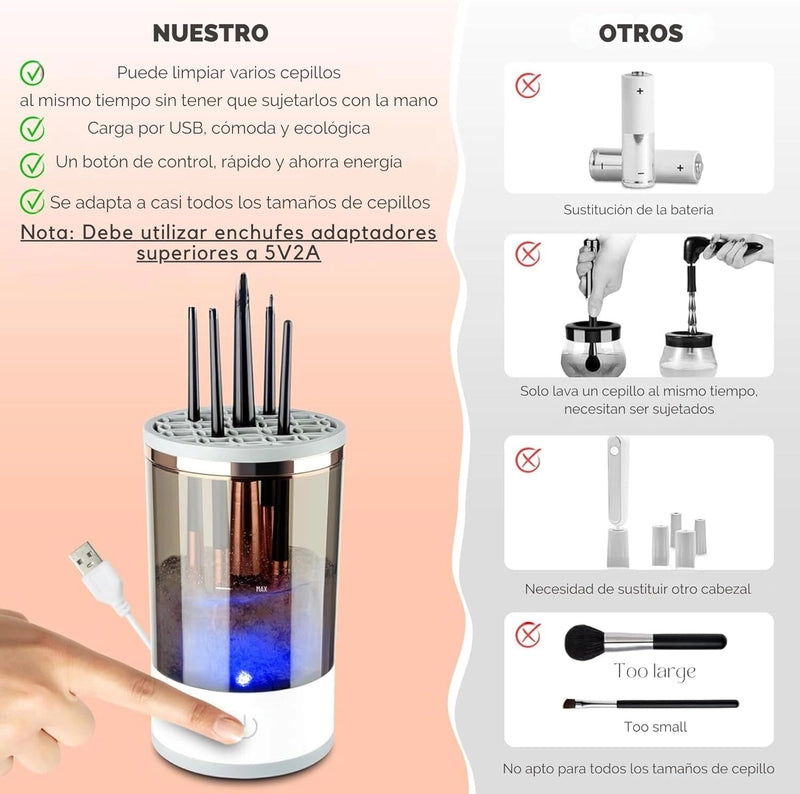 NUESTRO

Puede limpiar varios cepillos al mismo tiempo sin tener que sujetarlos con la mano

Carga por USB, cómoda y ecológica

Un botón de control, rápido y ahorra energía

Se adapta a casi todos los tamaños de cepillos

Nota: Debe utilizar enchufes adaptadores superiores a 5V2A

MAX

OTROS

Sustitución de la batería

Solo lava un cepillo al mismo tiempo, necesitan ser sujetados

Necesidad de sustituir otro cabezal

Too large

Too small

No apto para todos los tamaños de cepillo